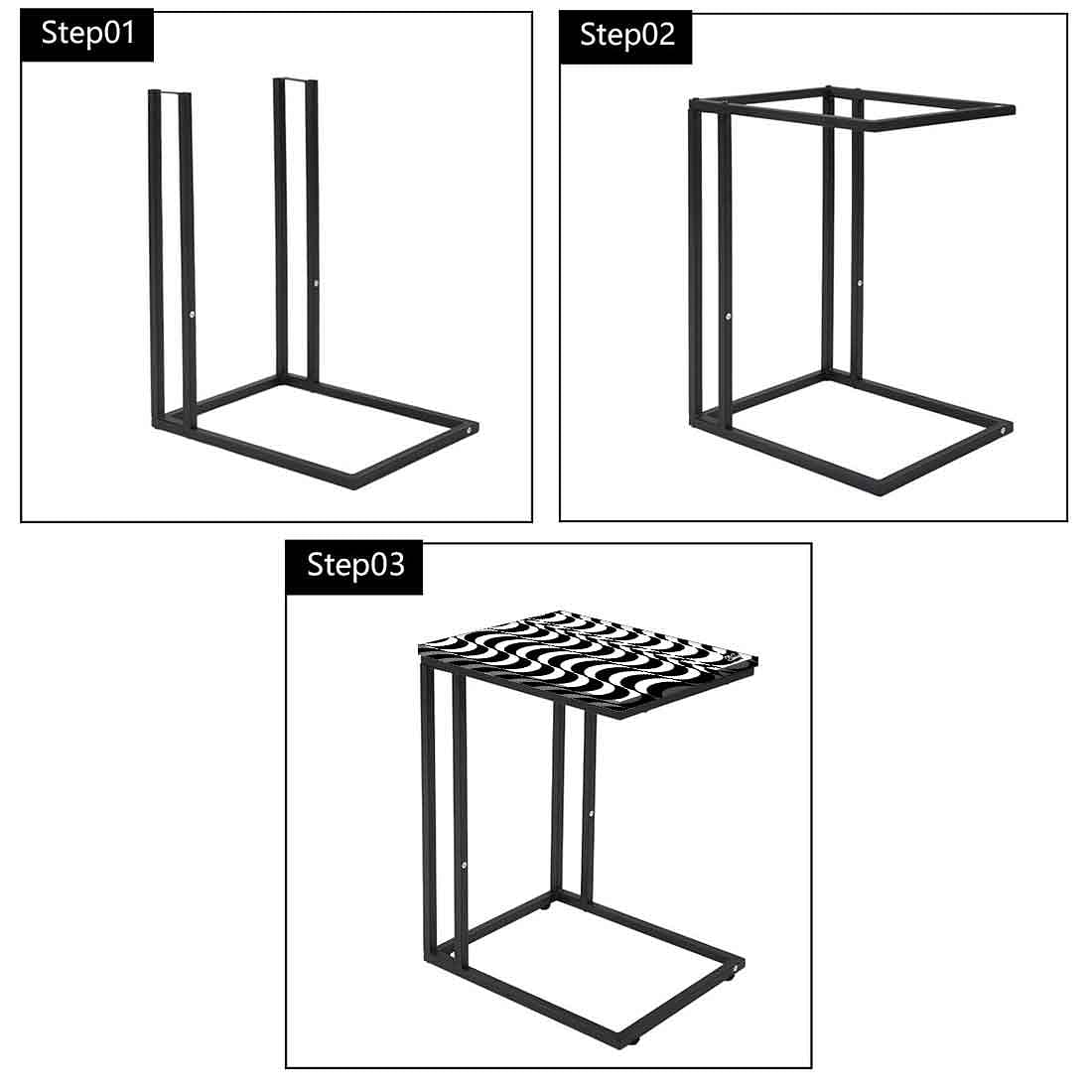 Step01

Step02

Step03