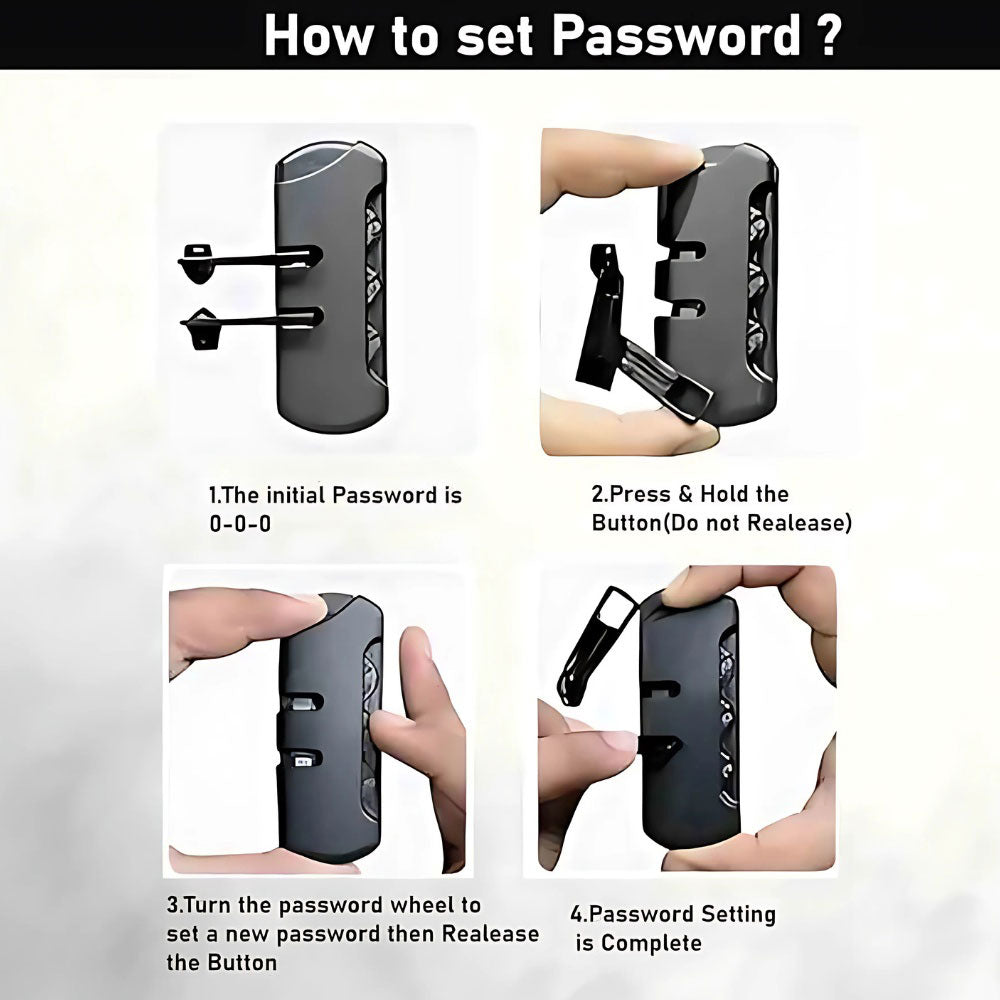 How to set Password ?

1.The initial Password is 0-0-0

2.Press & Hold the Button(Do not Realease)

3.Turn the password wheel to set a new password then Realease the Button

4.Password Setting is Complete