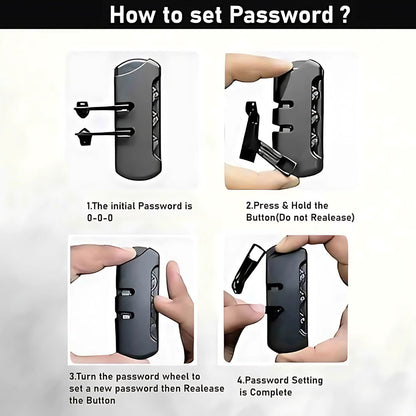 How to set Password ?

1.The initial Password is 0-0-0

2.Press & Hold the Button(Do not Realease)

3.Turn the password wheel to set a new password then Realease the Button

4.Password Setting is Complete