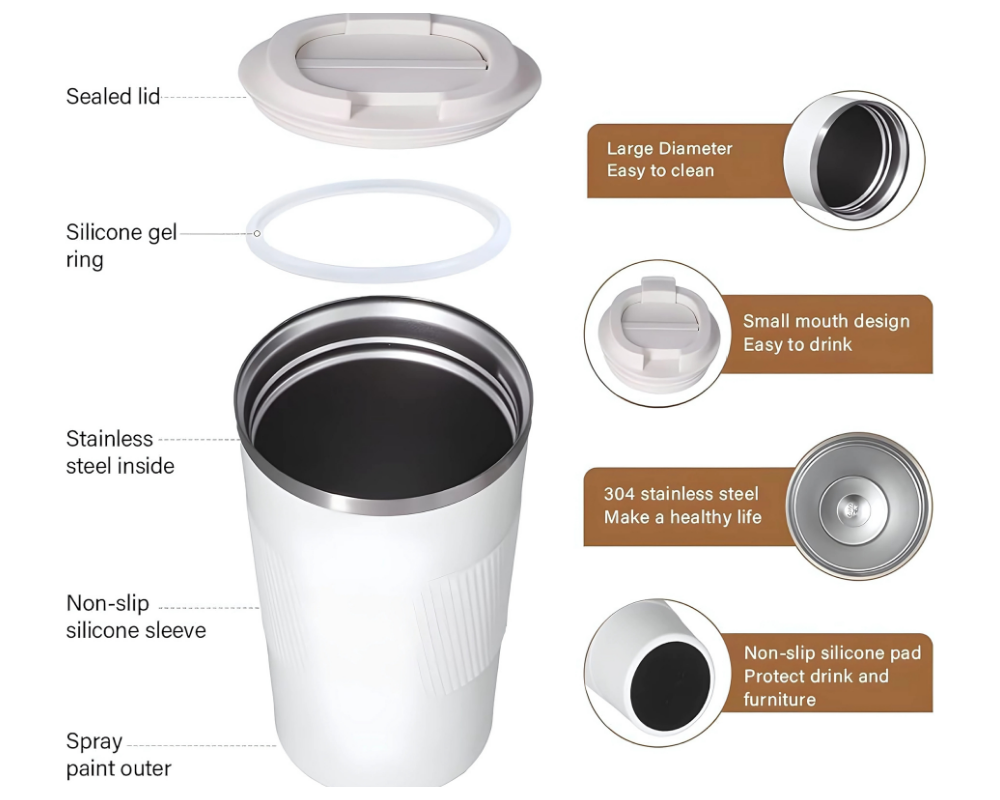 Sealed lid

Silicone gel ring

Stainless steel inside

Non-slip silicone sleeve

Spray paint outer

Large Diameter
Easy to clean

Small mouth design
Easy to drink

304 stainless steel
Make a healthy life

Non-slip silicone pad
Protect drink and furniture