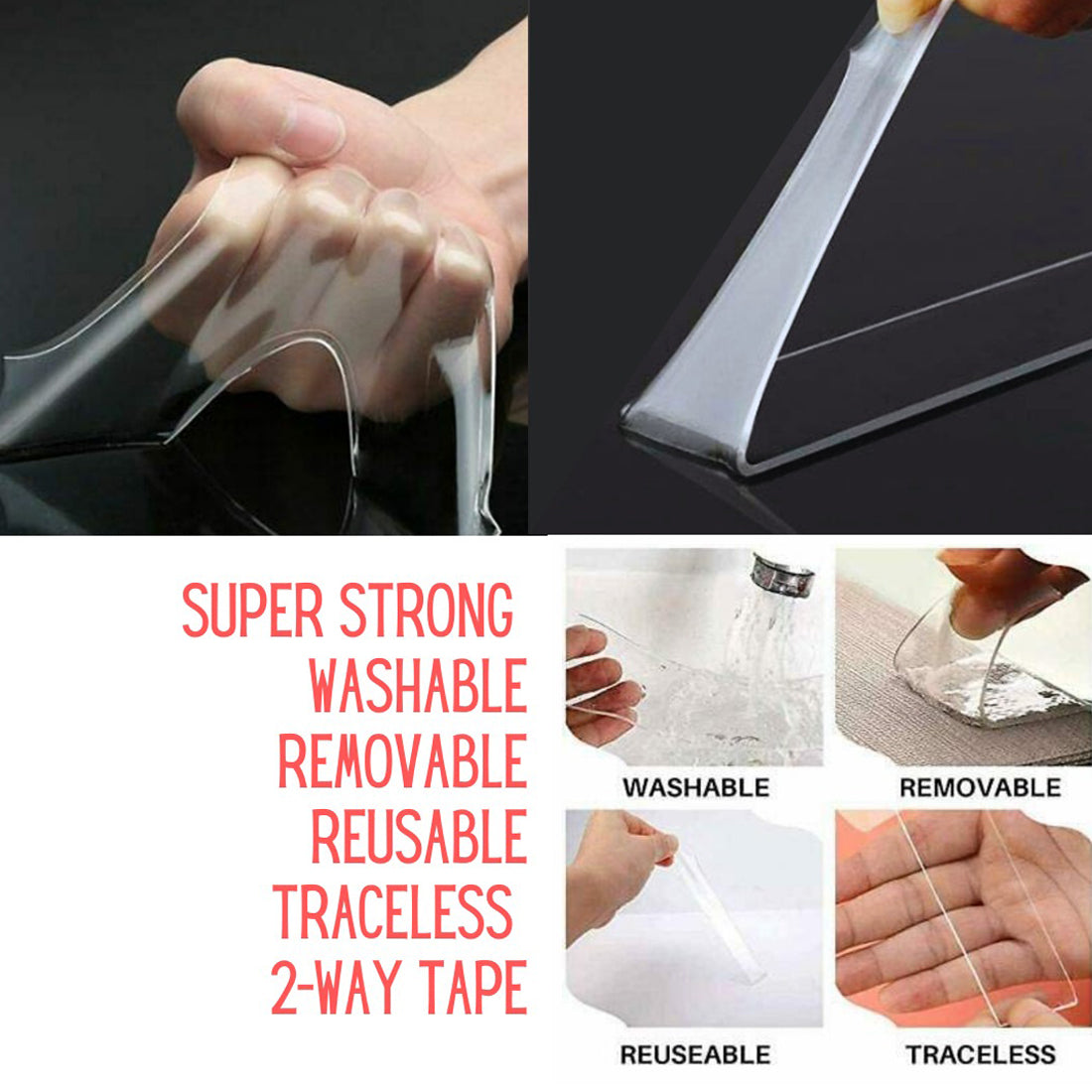 SUPER STRONG
WASHABLE
REMOVABLE
REUSABLE
TRACELESS
2-WAY TAPE

WASHABLE

REMOVABLE

REUSEABLE

TRACELESS