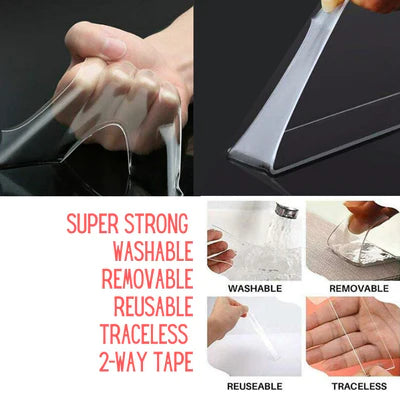 SUPER STRONG
WASHABLE
REMOVABLE
REUSABLE
TRACELESS
2-WAY TAPE

WASHABLE
REMOVABLE
REUSEABLE
TRACELESS